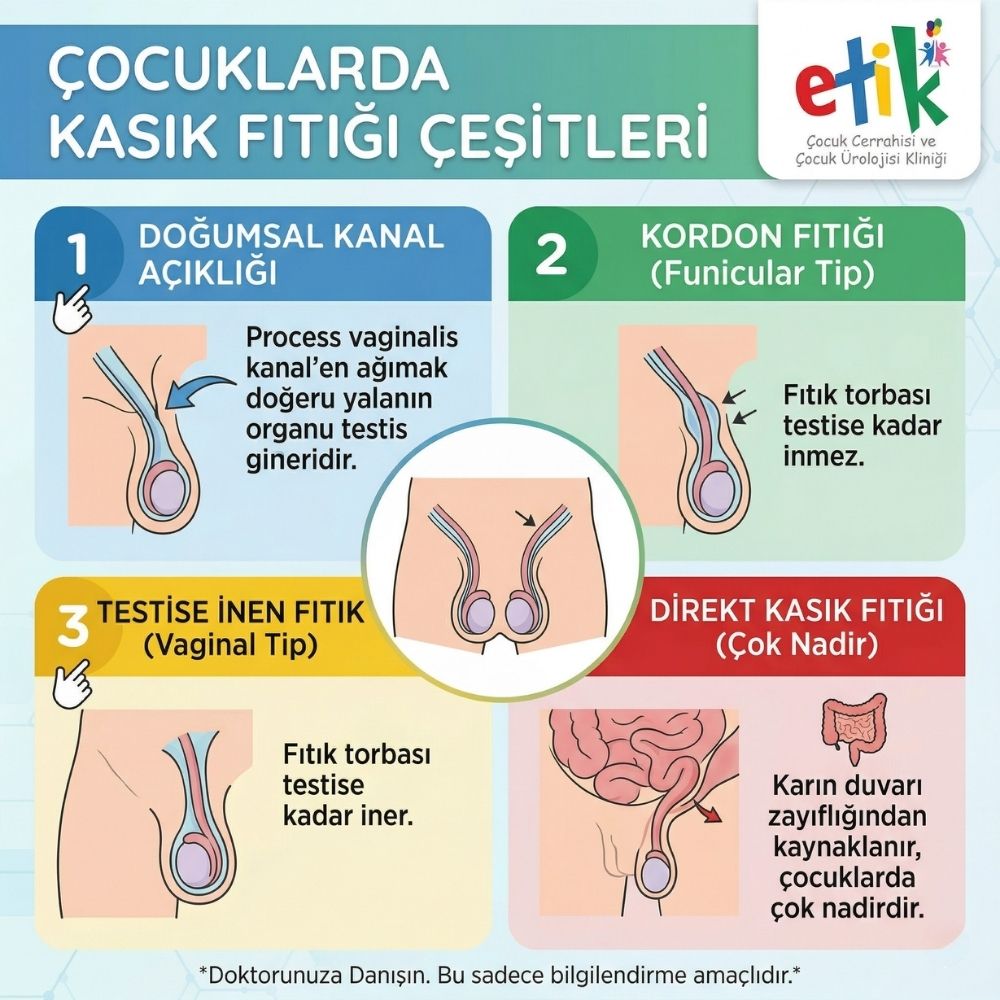 ÇOCUKLARDA KASIK FITIĞI ÇEŞİTLERİ

etik
Çocuk Cerrahisi ve Çocuk Ürolojisi Kliniği

1 DOĞUMSAL KANAL AÇIKLIĞI

Process vaginalis kanal'en ağımak doğeru yalanın organu testis gineridir.

2 KORDON FITIĞI (Funicular Tip)

Fıtık torbası testise kadar inmez.

3 TESTİSE İNEN FITIK (Vaginal Tip)

Fıtık torbası testise kadar iner.

DİREKT KASIK FITIĞI (Çok Nadir)

Karın duvarı zayıflığından kaynaklanır, çocuklarda çok nadirdir.

*Doktorunuza Danışın. Bu sadece bilgilendirme amaçlıdır.*